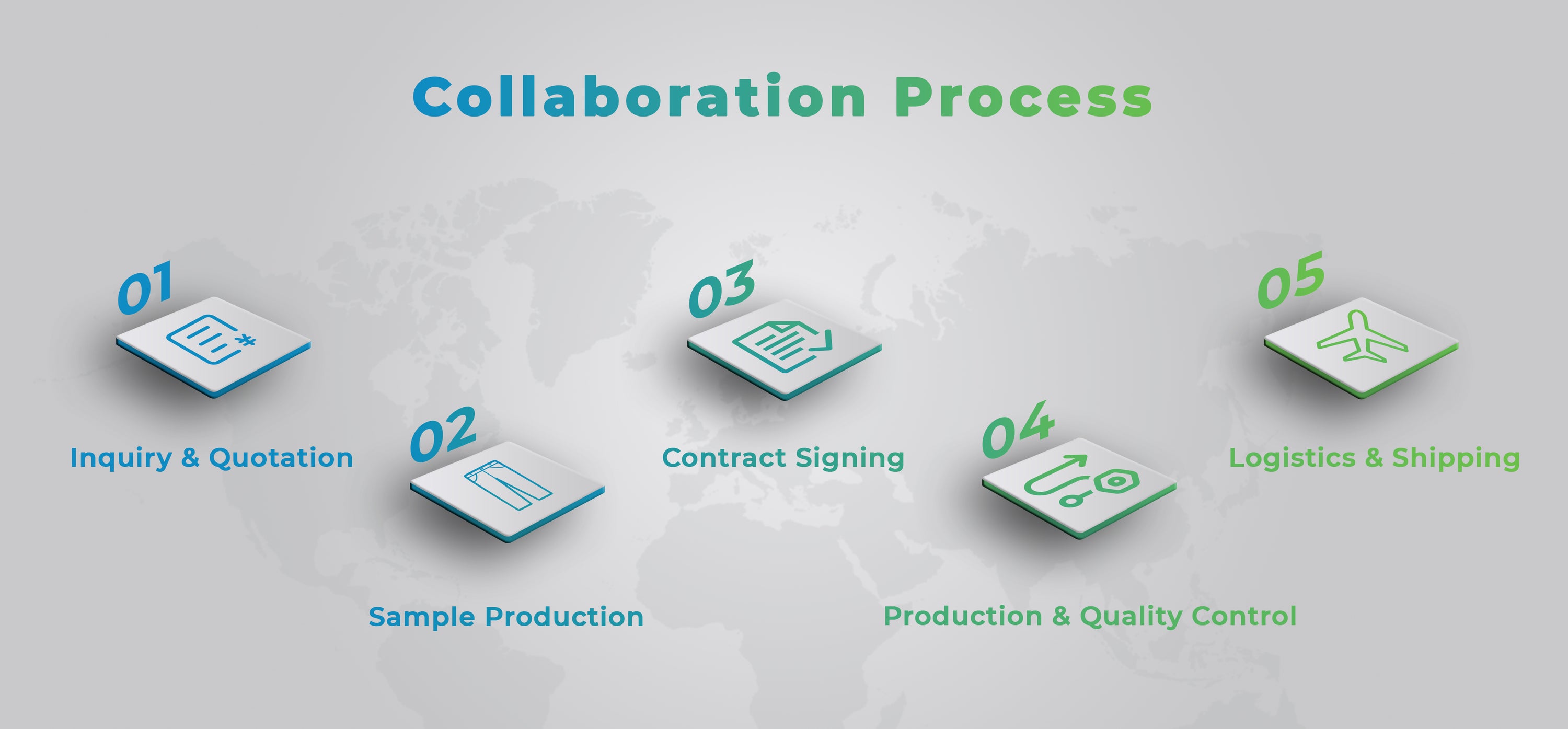 Collaboration Process

01

Inquiry & Quotation

02

Sample Production

03

Contract Signing

04

Production & Quality Control

05

Logistics & Shipping